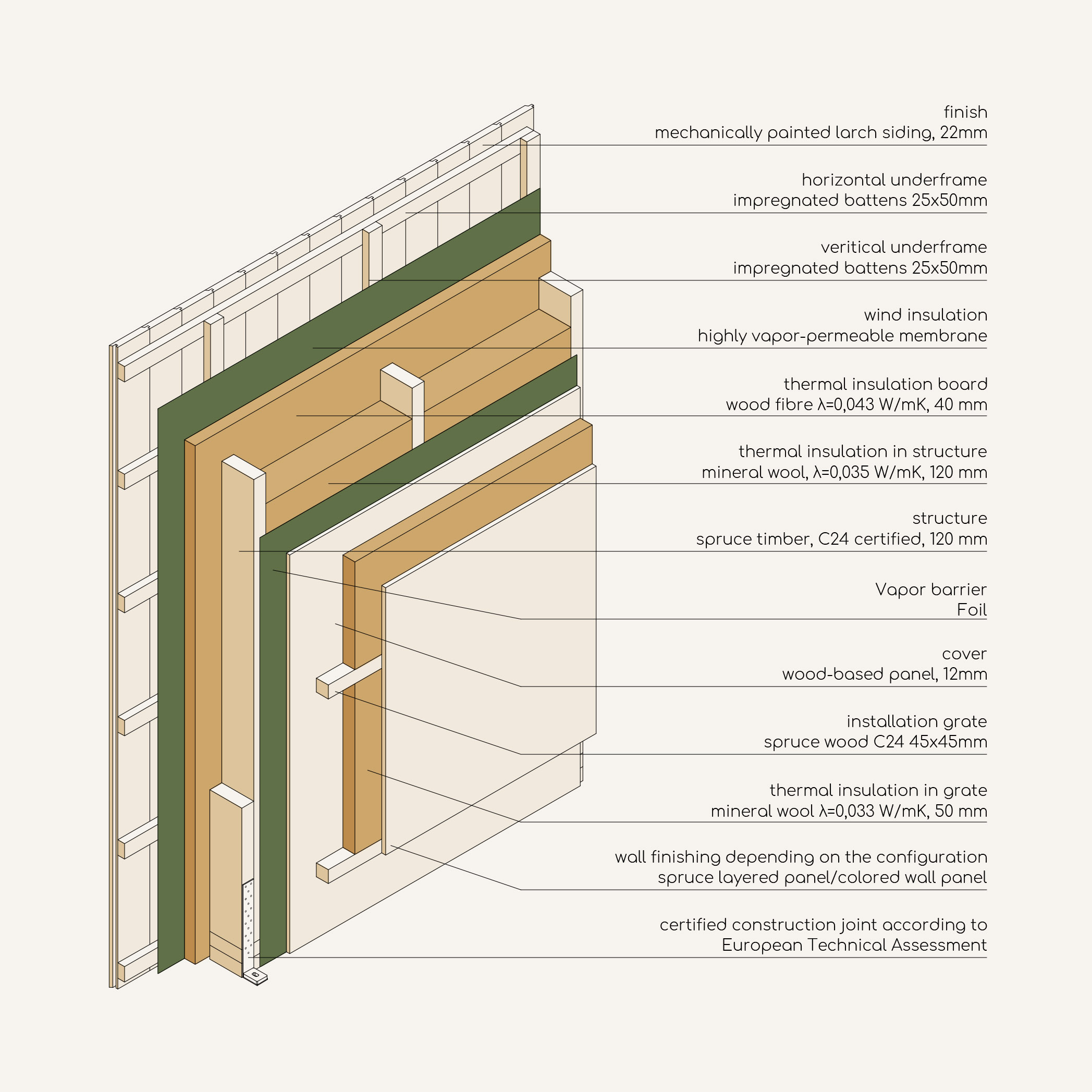 finish
mechanically painted larch siding, 22mm

horizontal underframe
impregnated battens 25x50mm

veritical underframe
impregnated battens 25x50mm

wind insulation
highly vapor-permeable membrane

thermal insulation board
wood fibre λ=0,043 W/mK, 40 mm

thermal insulation in structure
mineral wool, λ=0,035 W/mK, 120 mm

structure
spruce timber, C24 certified, 120 mm

Vapor barrier
Foil

cover
wood-based panel, 12mm

installation grate
spruce wood C24 45x45mm

thermal insulation in grate
mineral wool λ=0,033 W/mK, 50 mm

wall finishing depending on the configuration
spruce layered panel/colored wall panel

certified construction joint according to
European Technical Assessment